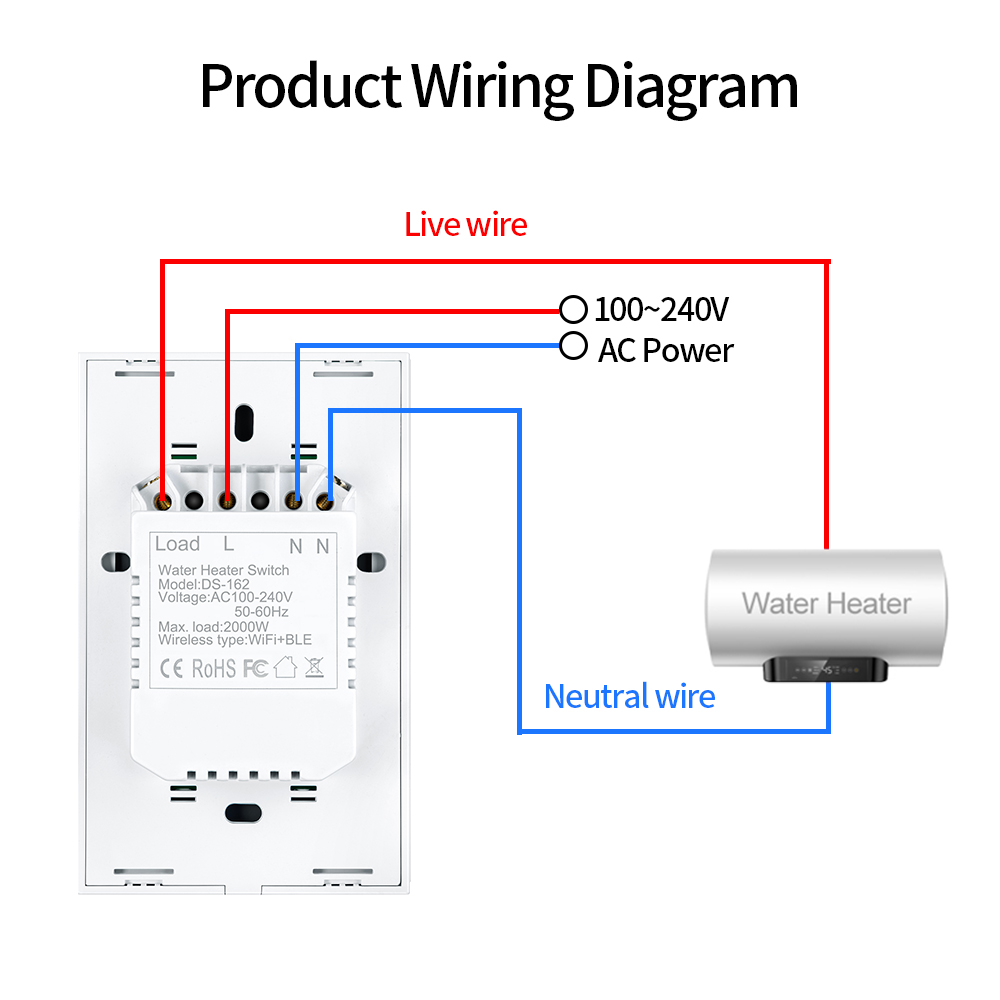 Product Wiring Diagram

Live wire

100~240V
AC Power

Load L N N

Water Heater Switch
Model:DS-162
Voltage:AC100-240V
50-60Hz
Max. load:2000W
Wireless type:WiFi+BLE

CE RoHS FC

Water Heater

Neutral wire